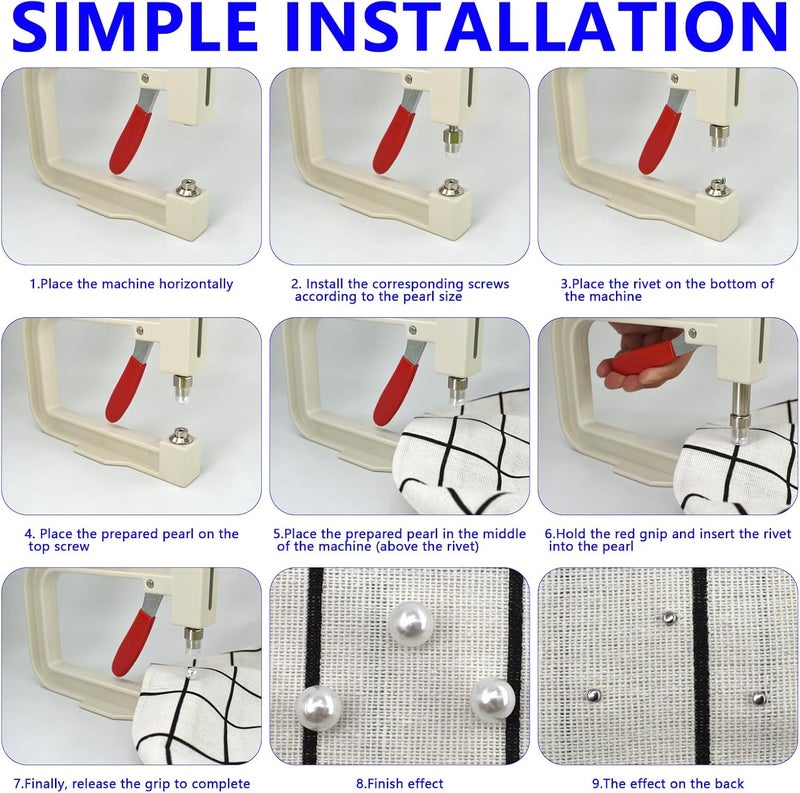 SIMPLE INSTALLATION

1.Place the machine horizontally

2. Install the corresponding screws according to the pearl size

3.Place the rivet on the bottom of the machine

4. Place the prepared pearl on the top screw

5.Place the prepared pearl in the middle of the machine (above the rivet)

6.Hold the red gnip and insert the rivet into the pearl

7.Finally, release the grip to complete

8.Finish effect

9.The effect on the back